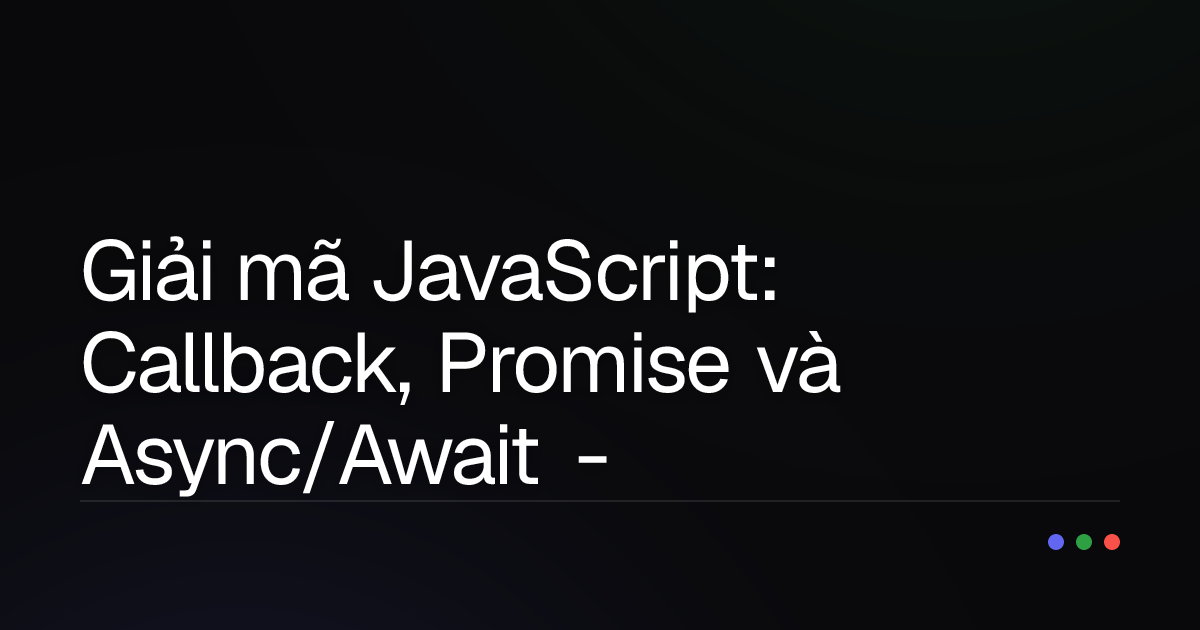 Giải mã JavaScript: Callback, Promise và Async/Await -