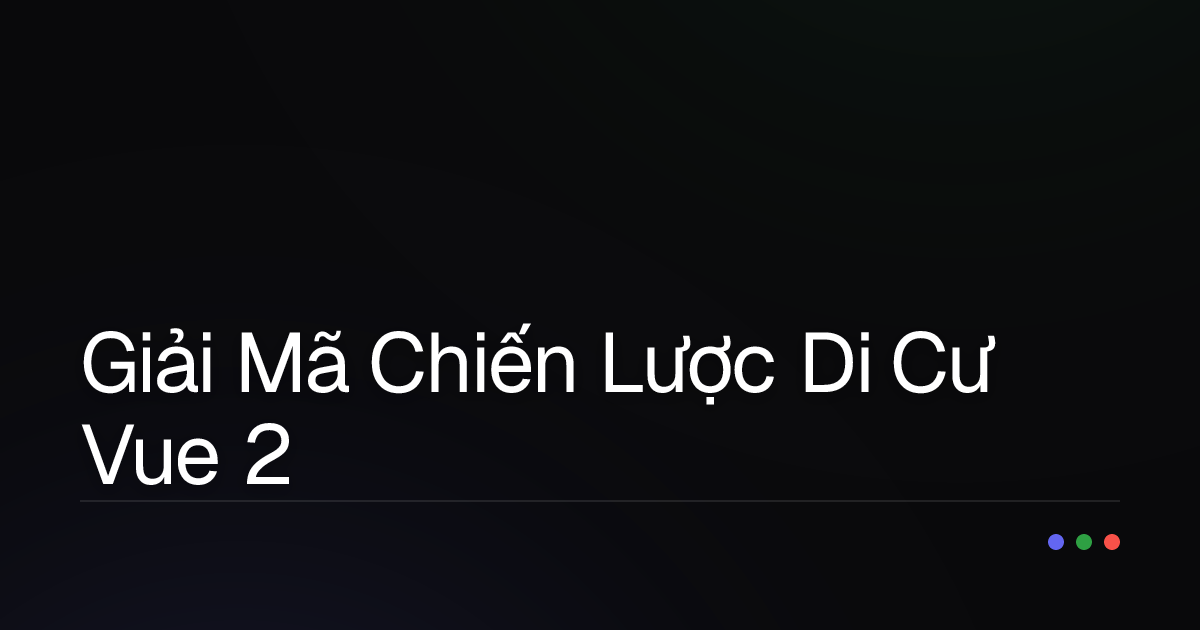 Giải Mã Chiến Lược Di Cư Vue 2