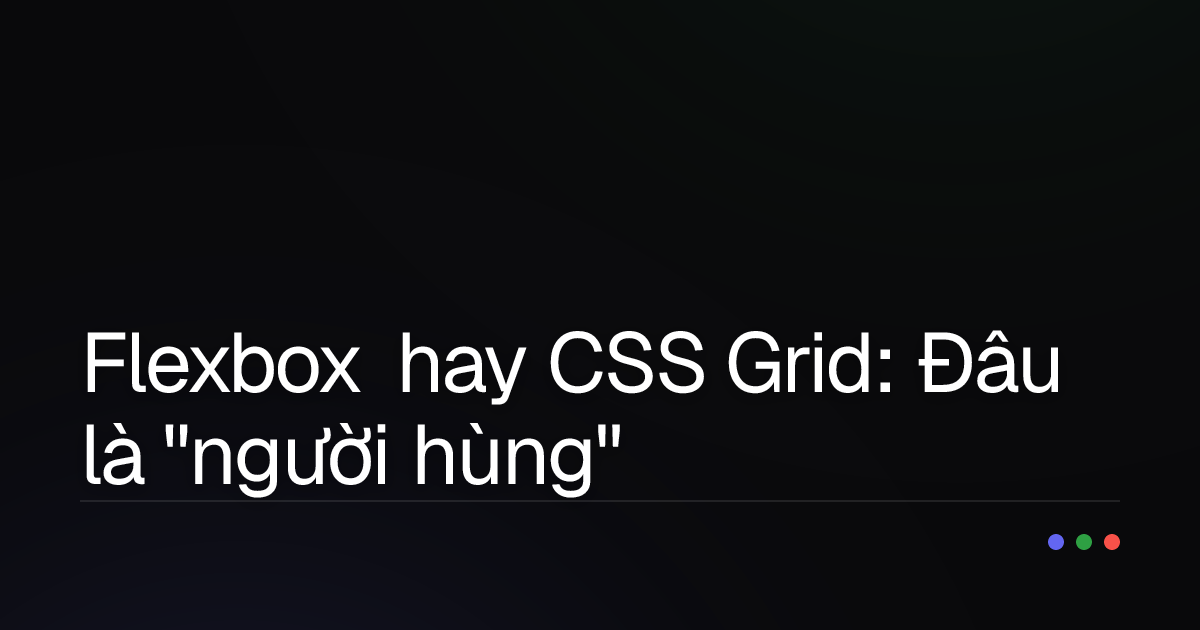 Flexbox  hay CSS Grid: Đâu là "người hùng"